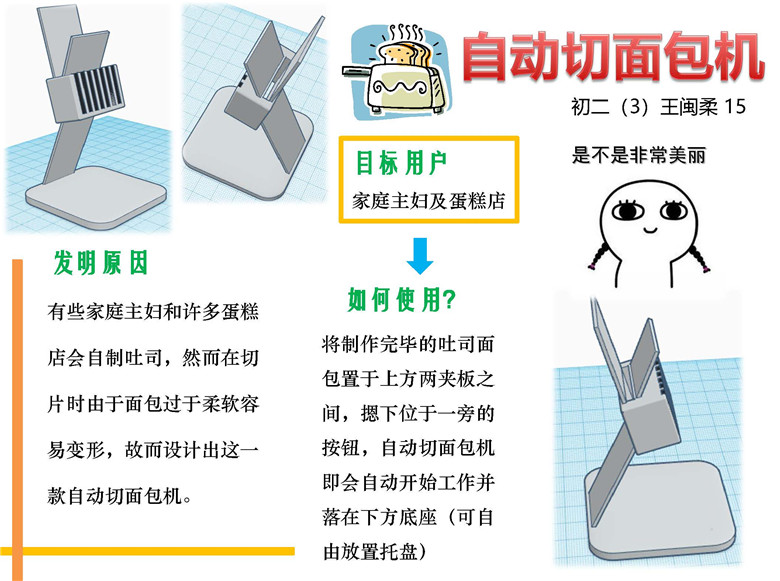 自动切面包机

初二（3）王闽柔 15

是不是非常美丽

目标用户

家庭主妇及蛋糕店

发明原因

有些家庭主妇和许多蛋糕店会自制吐司，然而在切片时由于面包过于柔软容易变形，故而设计出这一款自动切面包机。

如何使用?

将制作完毕的吐司面包置于上方两夹板之间，摁下位于一旁的按钮，自动切面包机即会自动开始工作并落在下方底座（可自由放置托盘）