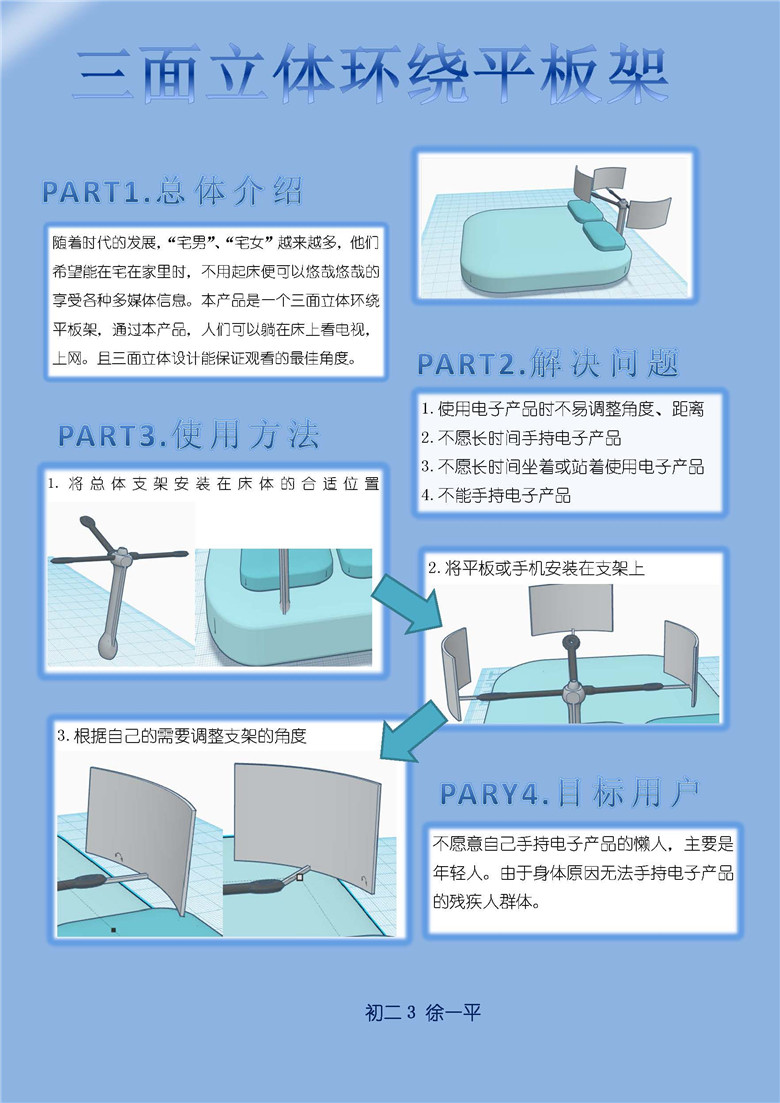 三面立体环绕平板架

PART1.总体介绍

随着时代的发展，“宅男”、“宅女”越来越多，他们希望能在宅在家里时，不用起床便可以悠哉悠哉的享受各种多媒体信息。本产品是一个三面立体环绕平板架，通过本产品，人们可以躺在床上看电视，上网。且三面立体设计能保证观看的最佳角度。

PART2.解决问题

1. 使用电子产品时不易调整角度、距离
2. 不愿长时间手持电子产品
3. 不愿长时间坐着或站着使用电子产品
4. 不能手持电子产品

PART3.使用方法

1. 将总体支架安装在床体的合适位置

2. 将平板或手机安装在支架上

3. 根据自己的需要调整支架的角度

PARY4.目标用户

不愿意自己手持电子产品的懒人，主要是年轻人。由于身体原因无法手持电子产品的残疾人群体。

初二 3 徐一平